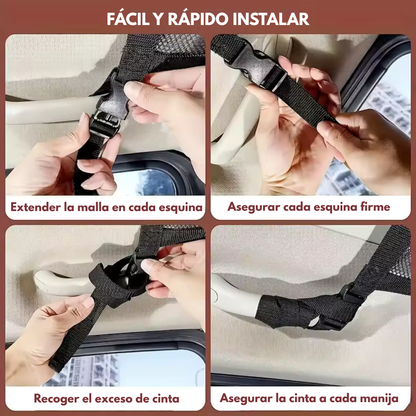 FÁCIL Y RÁPIDO INSTALAR

Extender la malla en cada esquina

Asegurar cada esquina firme

Recoger el exceso de cinta

Asegurar la cinta a cada manija